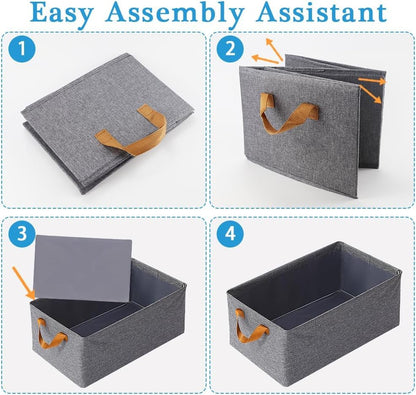 Easy Assembly Assistant

1

2

3

4