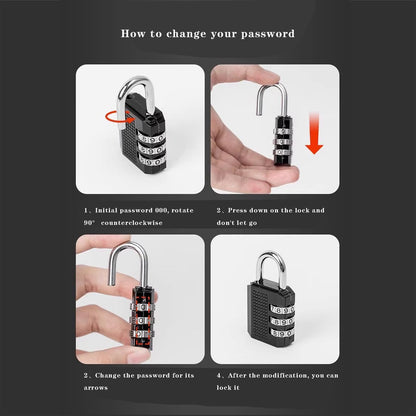 How to change your password

1、Initial password 000, rotate 90° counterclockwise

2、Press down on the lock and don't let go

2、Change the password for its arrows

4、After the modification, you can lock it