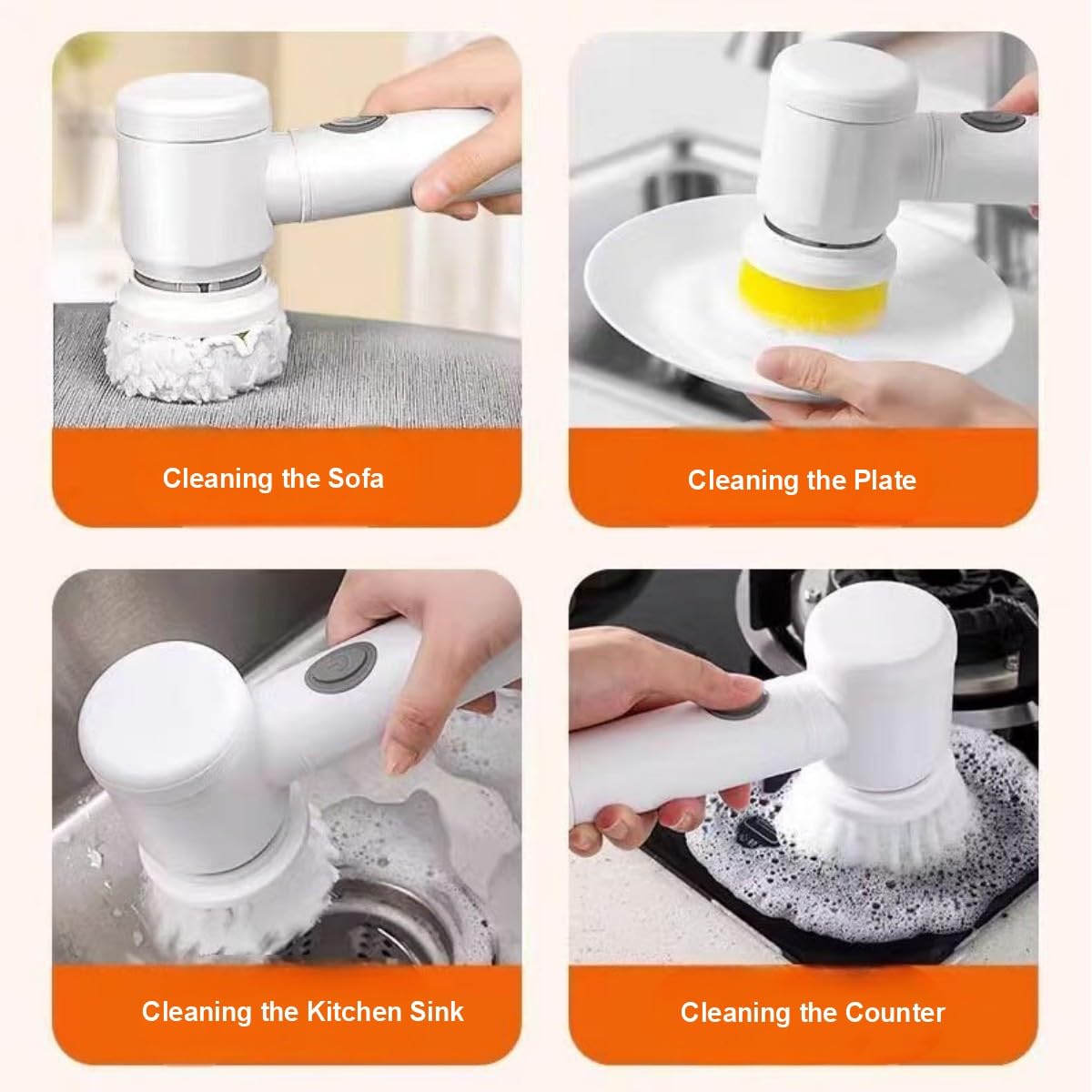 Cleaning the Sofa

Cleaning the Plate

Cleaning the Kitchen Sink

Cleaning the Counter