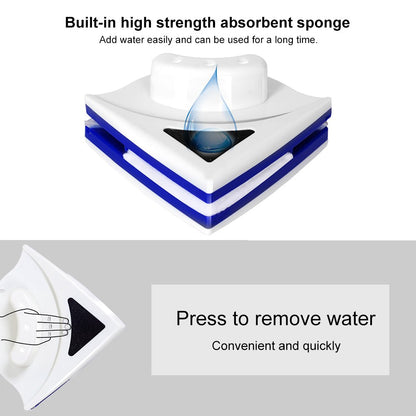 Built-in high strength absorbent sponge
Add water easily and can be used for a long time.

Press to remove water
Convenient and quickly