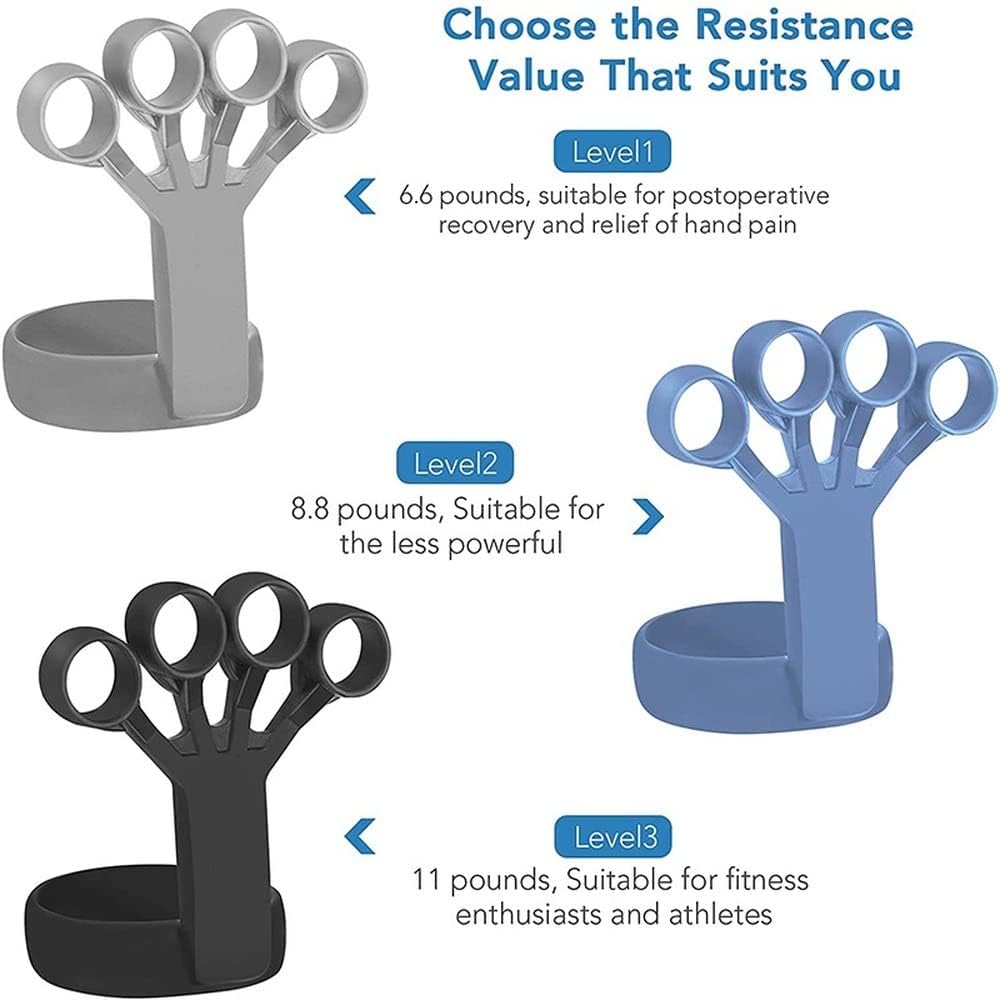 Choose the Resistance Value That Suits You

Level1

6.6 pounds, suitable for postoperative recovery and relief of hand pain

Level2

8.8 pounds, Suitable for the less powerful

Level3

11 pounds, Suitable for fitness enthusiasts and athletes