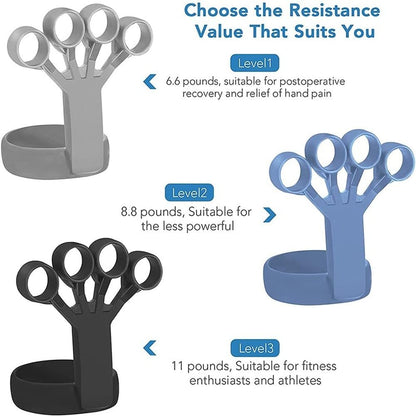 Choose the Resistance Value That Suits You

Level1
6.6 pounds, suitable for postoperative recovery and relief of hand pain

Level2
8.8 pounds, Suitable for the less powerful

Level3
11 pounds, Suitable for fitness enthusiasts and athletes