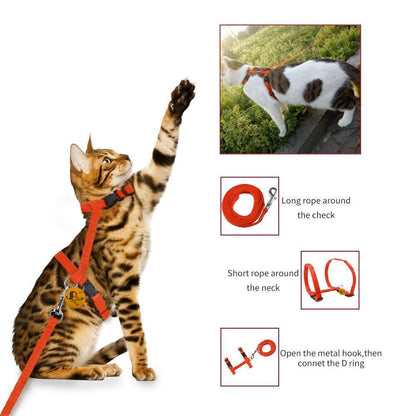 Long rope around the check

Short rope around the neck

Open the metal hook,then connet the D ring