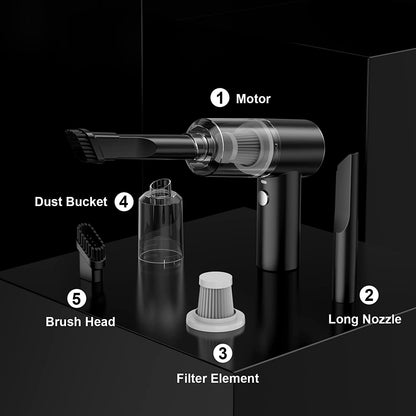 1 Motor

Dust Bucket 4

5
Brush Head

2
Long Nozzle

3
Filter Element