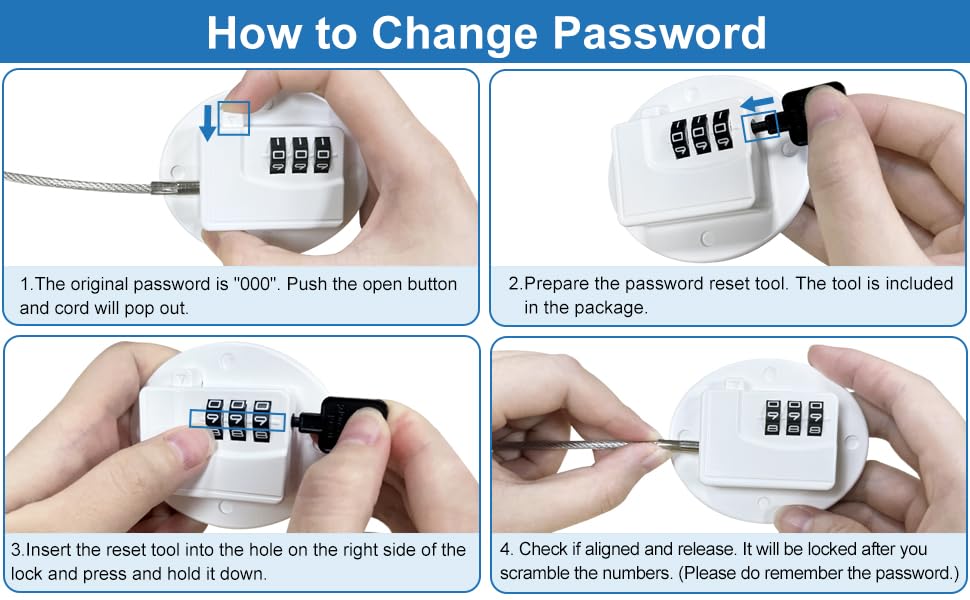 How to Change Password

1.The original password is "000". Push the open button and cord will pop out.

2.Prepare the password reset tool. The tool is included in the package.

3.Insert the reset tool into the hole on the right side of the lock and press and hold it down.

4. Check if aligned and release. It will be locked after you scramble the numbers. (Please do remember the password.)