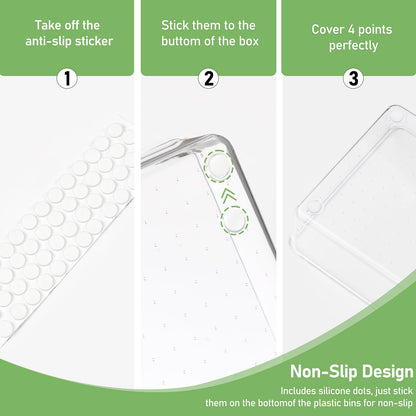 Take off the anti-slip sticker

1

Stick them to the buttom of the box

2

Cover 4 points perfectly

3

Non-Slip Design

Includes silicone dots, just stick them on the bottomof the plastic bins for non-slip