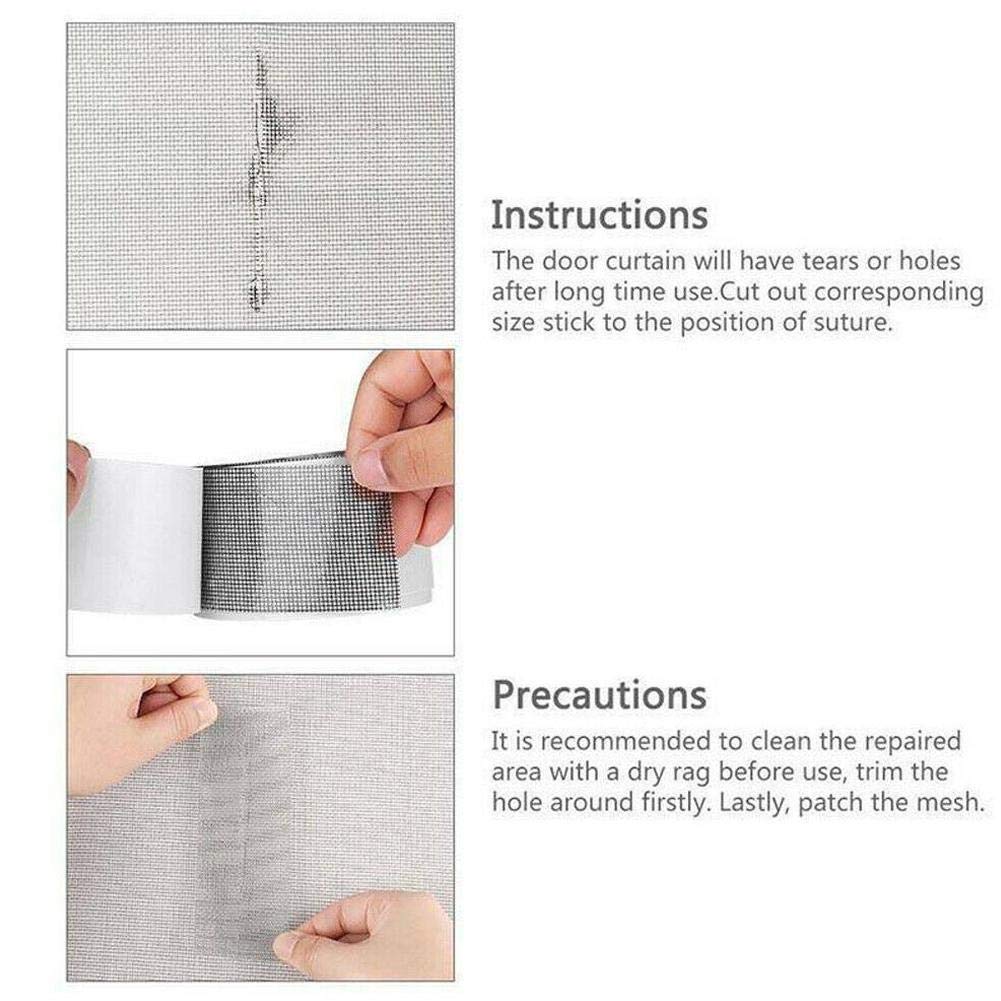 Instructions
The door curtain will have tears or holes after long time use.Cut out corresponding size stick to the position of suture.

Precautions
It is recommended to clean the repaired area with a dry rag before use, trim the hole around firstly. Lastly, patch the mesh.