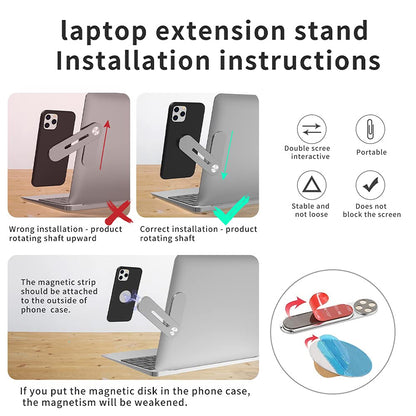 laptop extension stand
Installation instructions

Wrong installation - product rotating shaft upward

Correct installation - product rotating shaft

Double scree interactive

Portable

Stable and not loose

Does not block the screen

The magnetic strip should be attached to the outside of phone case.

If you put the magnetic disk in the phone case, the magnetism will be weakened.