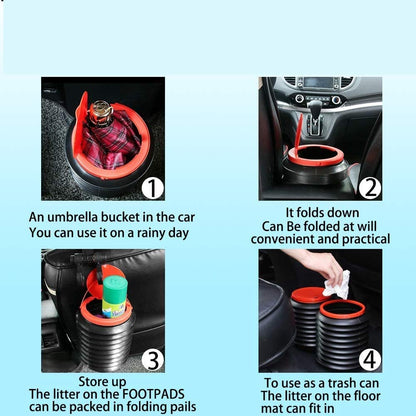 1

An umbrella bucket in the car
You can use it on a rainy day

2

It folds down
Can Be folded at will
convenient and practical

3

Store up
The litter on the FOOTPADS
can be packed in folding pails

4

To use as a trash can
The litter on the floor
mat can fit in