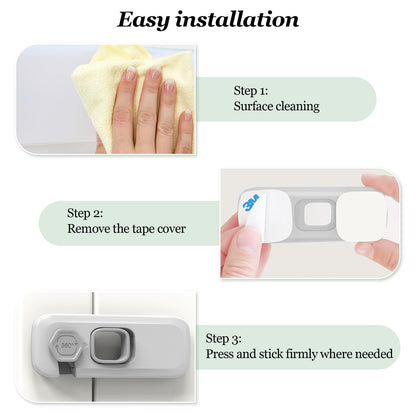 Easy installation

Step 1:
Surface cleaning

Step 2:
Remove the tape cover

3M

Step 3:
Press and stick firmly where needed

360°