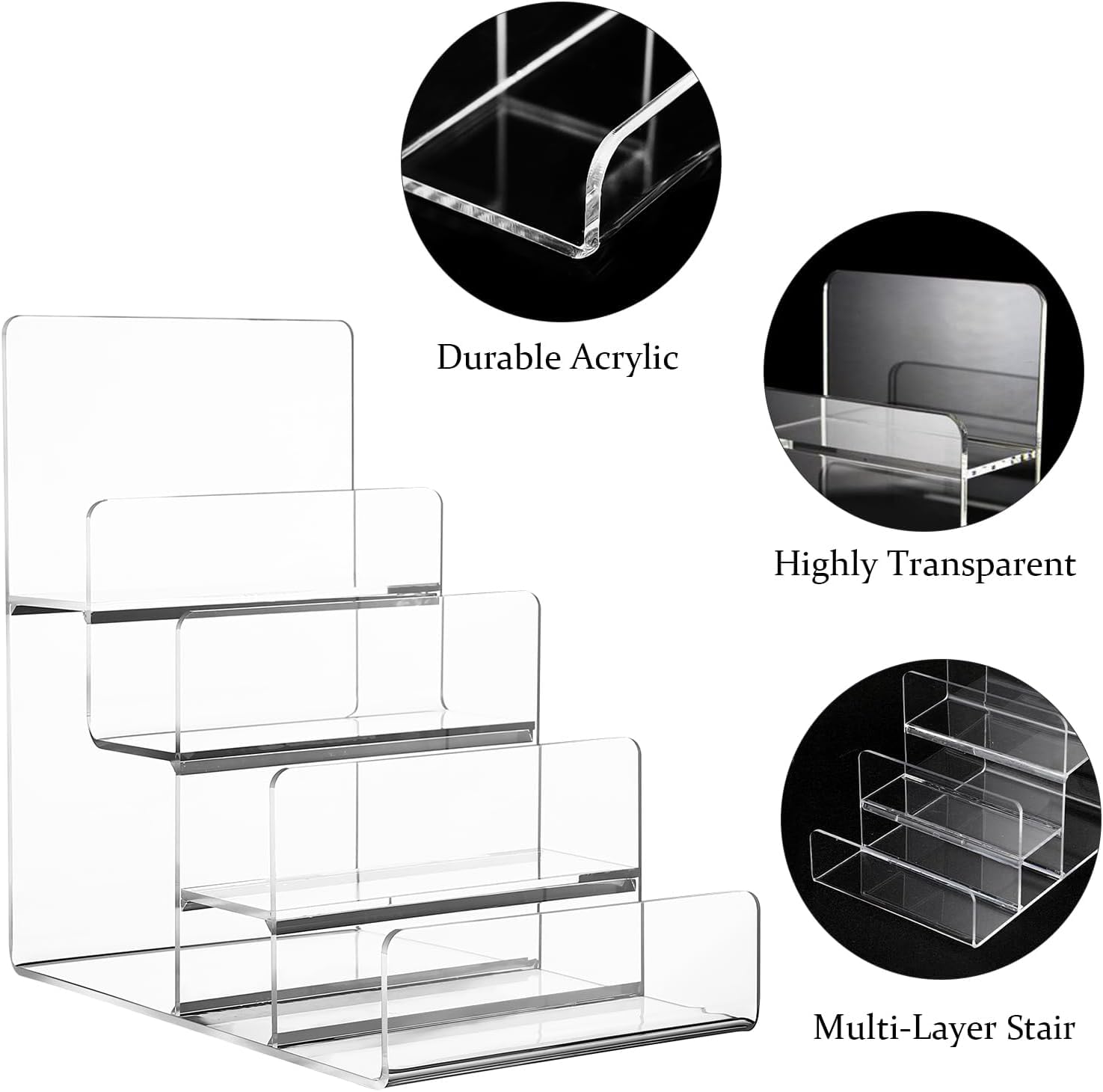 Durable Acrylic

Highly Transparent

Multi-Layer Stair