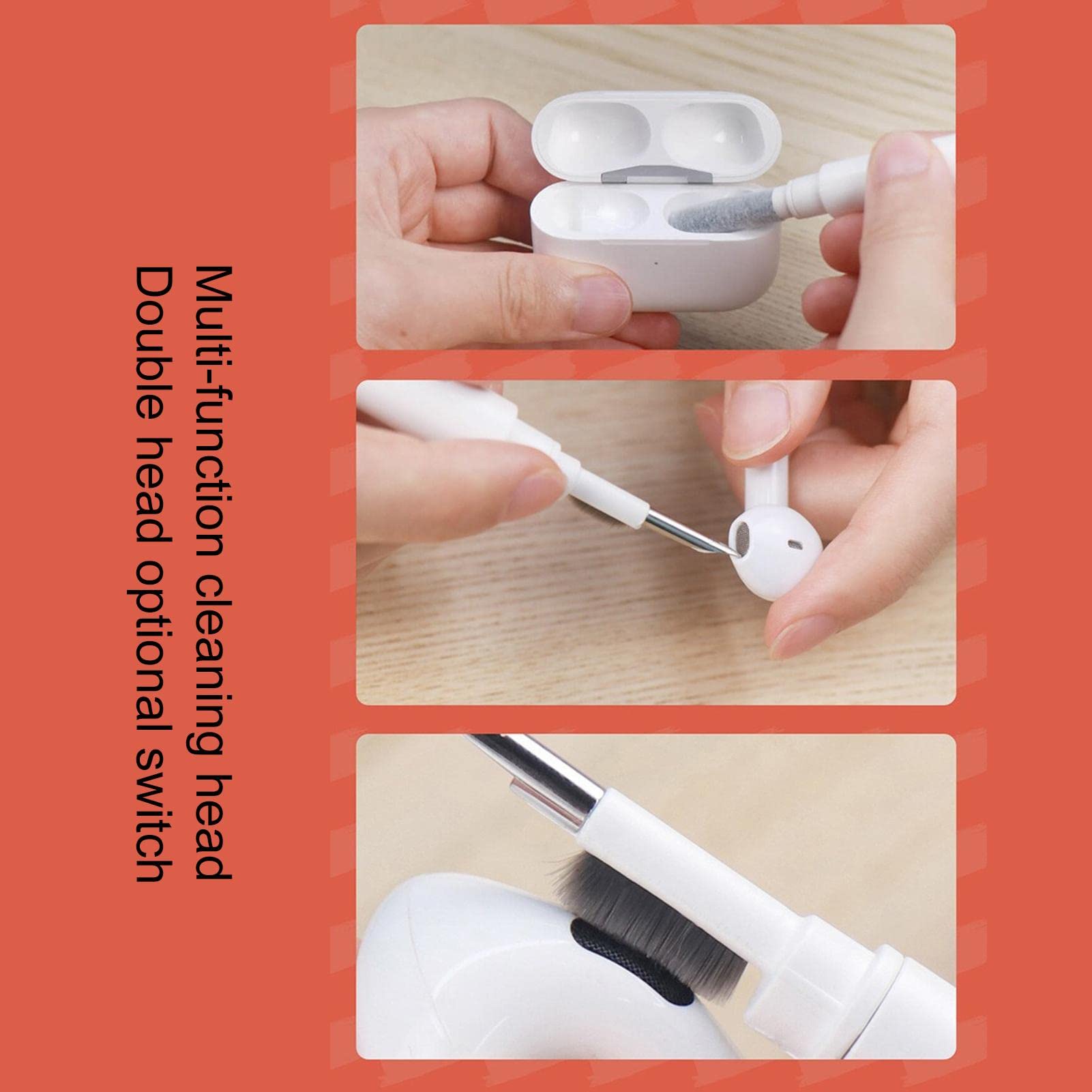 Multi-function cleaning head
Double head optional switch