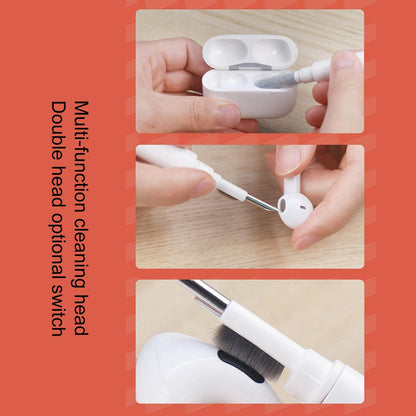 Multi-function cleaning head
Double head optional switch