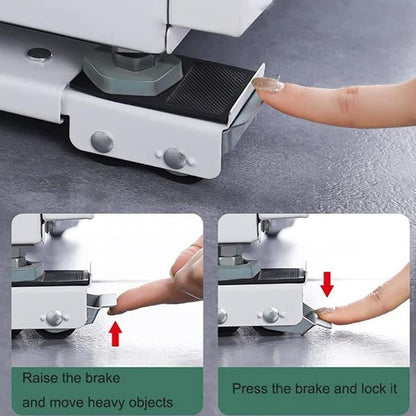 Raise the brake
and move heavy objects

Press the brake and lock it