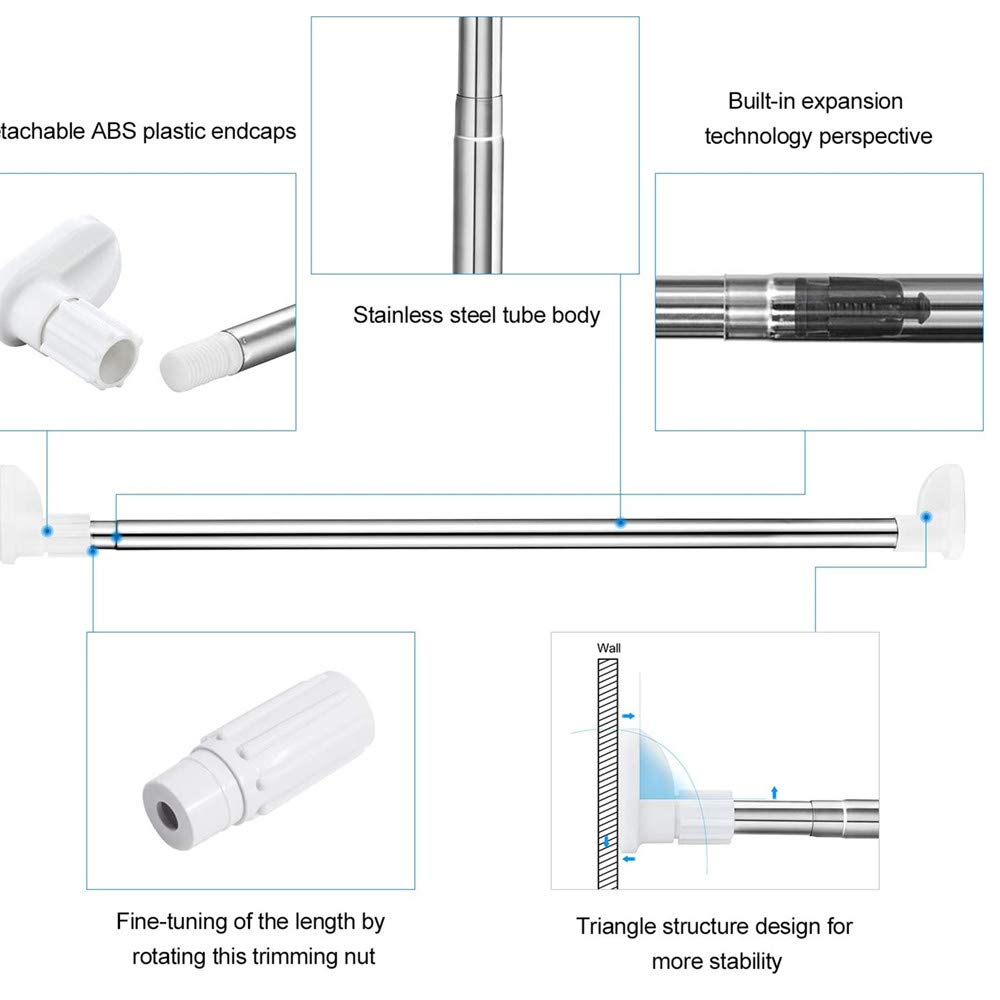 tachable ABS plastic endcaps

Built-in expansion technology perspective

Stainless steel tube body

Wall

Fine-tuning of the length by rotating this trimming nut

Triangle structure design for more stability