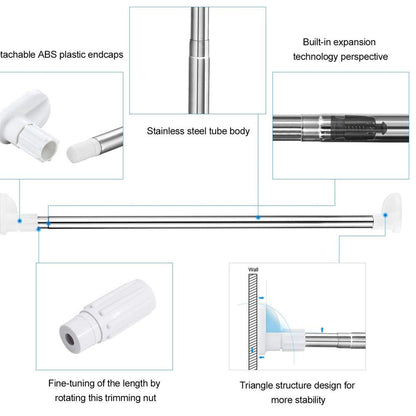 tachable ABS plastic endcaps

Stainless steel tube body

Built-in expansion technology perspective

Wall

Fine-tuning of the length by rotating this trimming nut

Triangle structure design for more stability