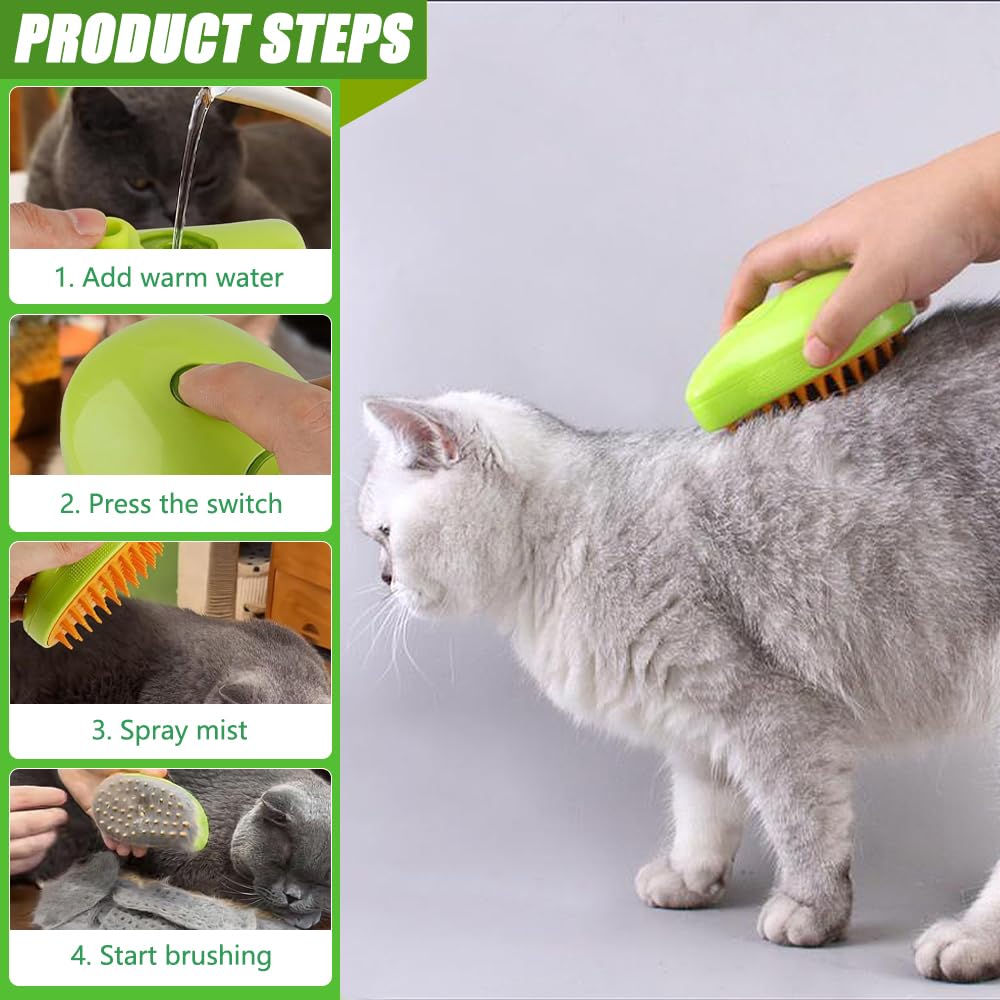 PRODUCT STEPS

1. Add warm water

2. Press the switch

3. Spray mist

4. Start brushing