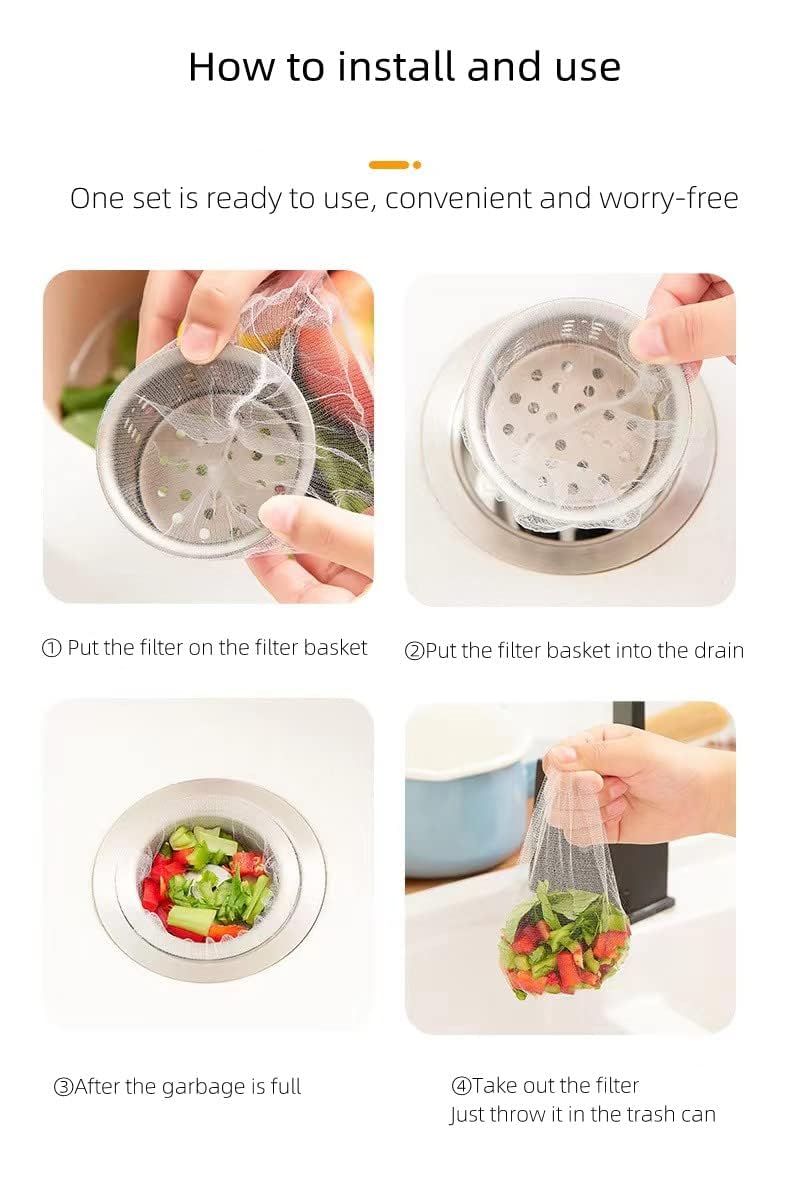 How to install and use

One set is ready to use, convenient and worry-free

① Put the filter on the filter basket

②Put the filter basket into the drain

③After the garbage is full

④Take out the filter
Just throw it in the trash can