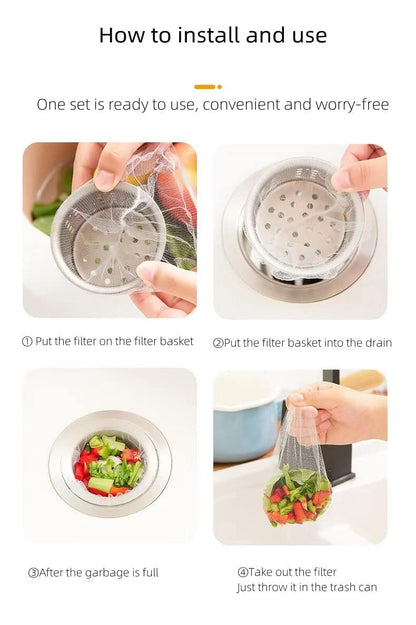 How to install and use

One set is ready to use, convenient and worry-free

① Put the filter on the filter basket

②Put the filter basket into the drain

③After the garbage is full

④Take out the filter
Just throw it in the trash can