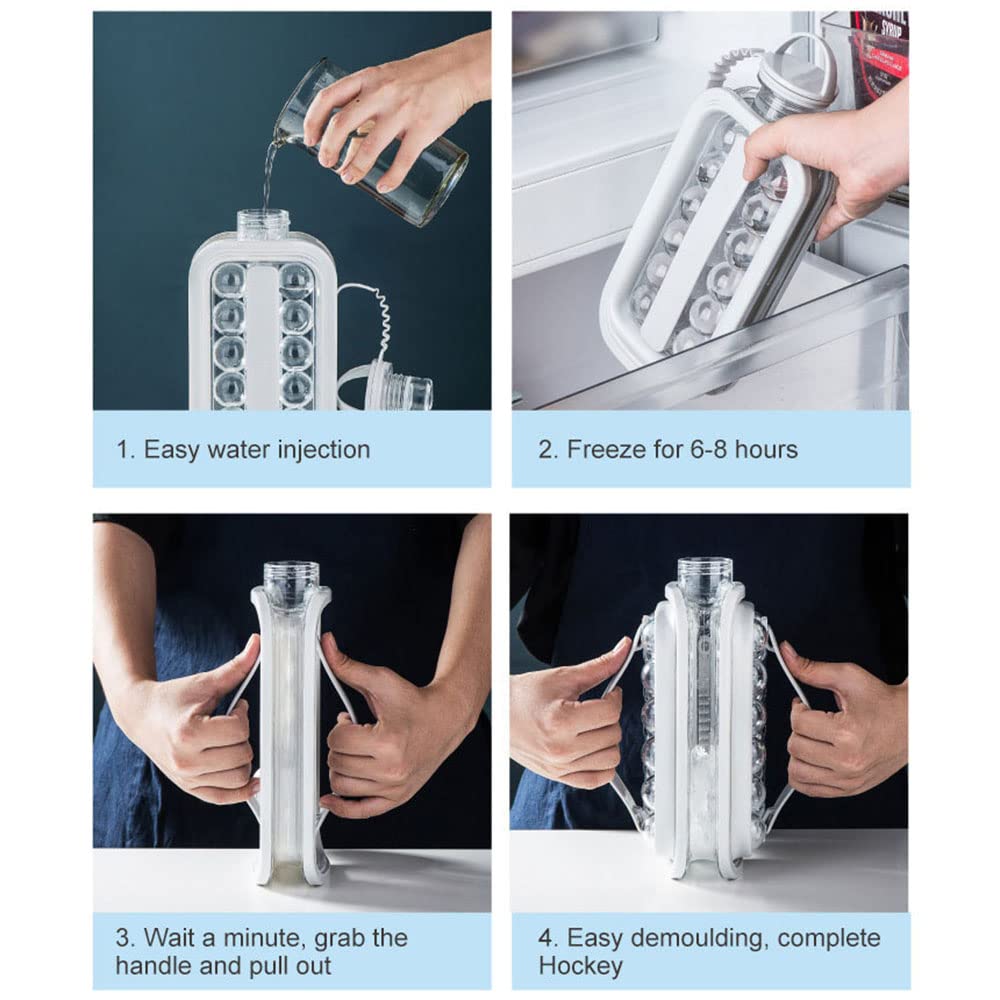 1. Easy water injection

2. Freeze for 6-8 hours

3. Wait a minute, grab the handle and pull out

4. Easy demoulding, complete Hockey