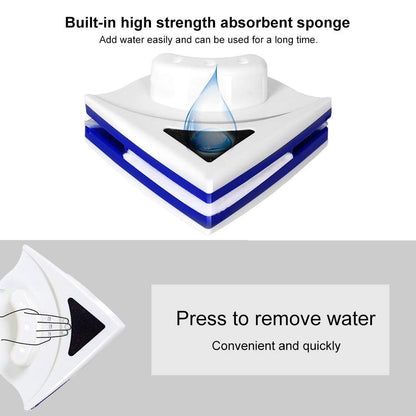 Built-in high strength absorbent sponge
Add water easily and can be used for a long time.

Press to remove water
Convenient and quickly