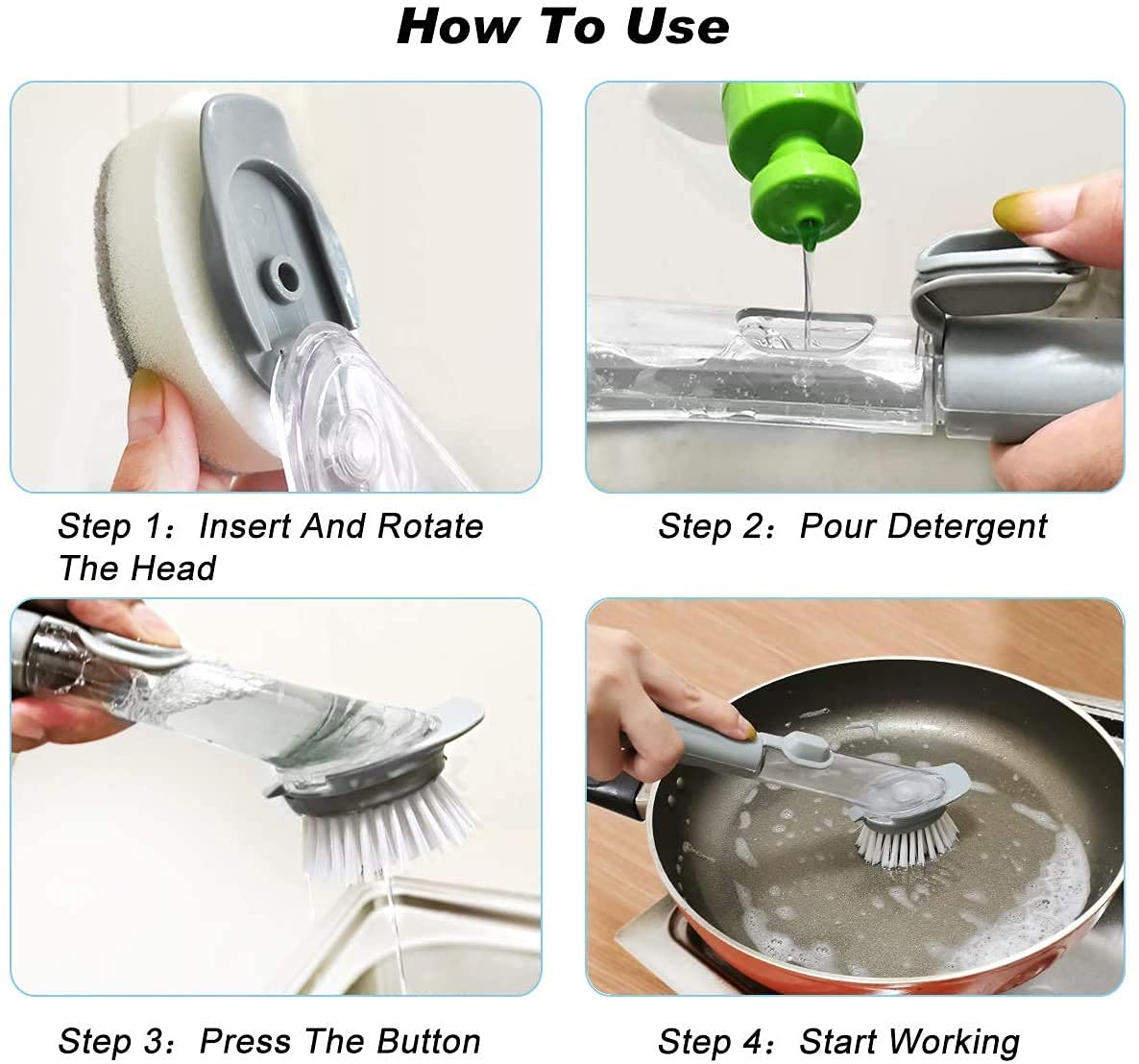 How To Use

Step 1：Insert And Rotate The Head

Step 2：Pour Detergent

Step 3：Press The Button

Step 4：Start Working