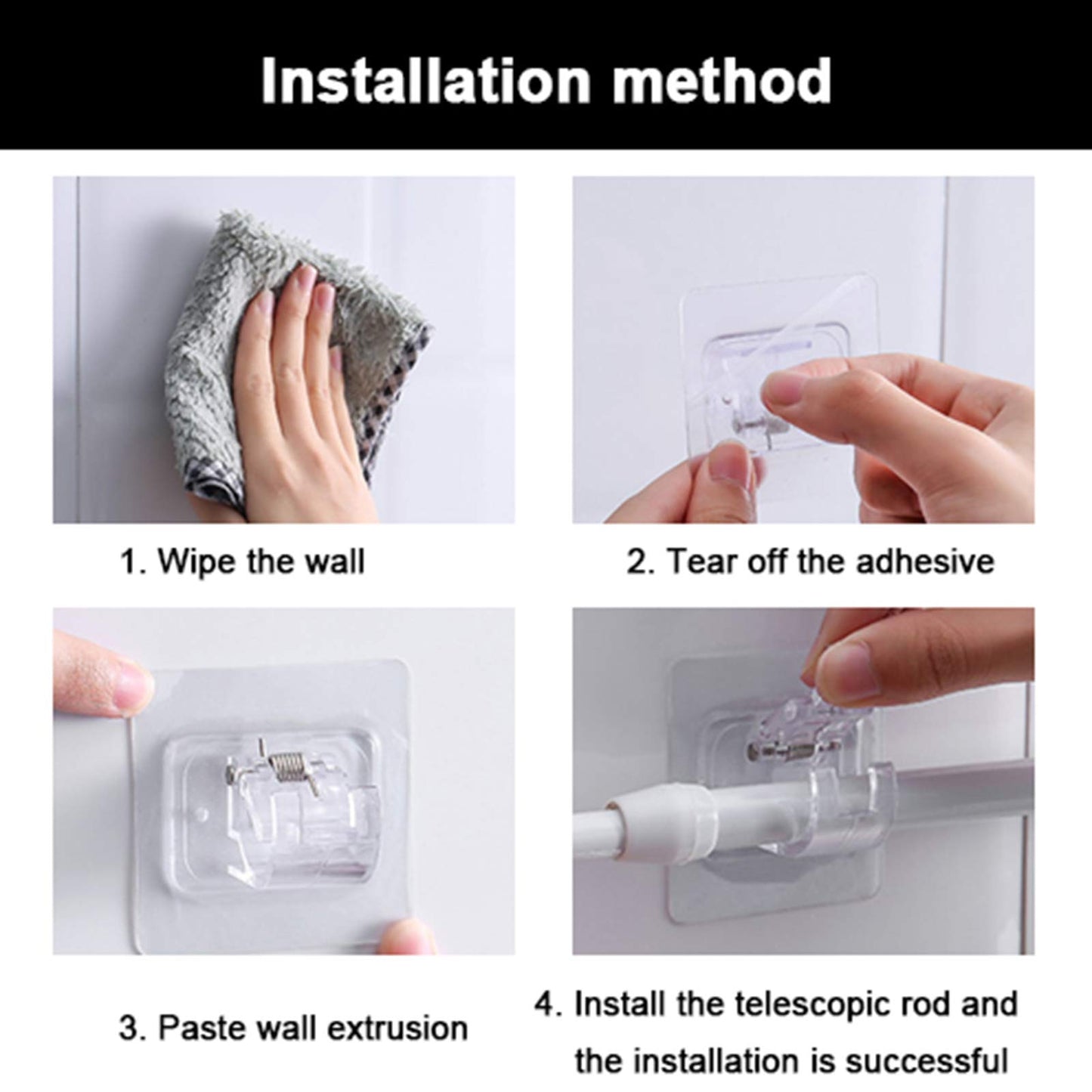 Installation method

1. Wipe the wall

2. Tear off the adhesive

3. Paste wall extrusion

4. Install the telescopic rod and the installation is successful