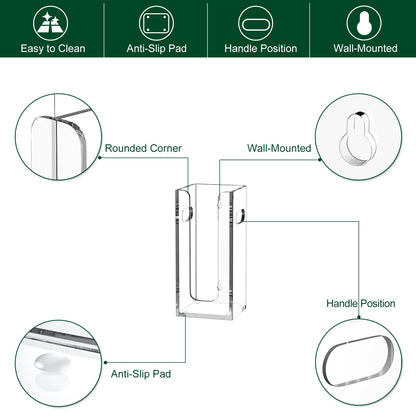 Easy to Clean
Anti-Slip Pad
Handle Position
Wall-Mounted

Rounded Corner

Wall-Mounted

Handle Position

Anti-Slip Pad