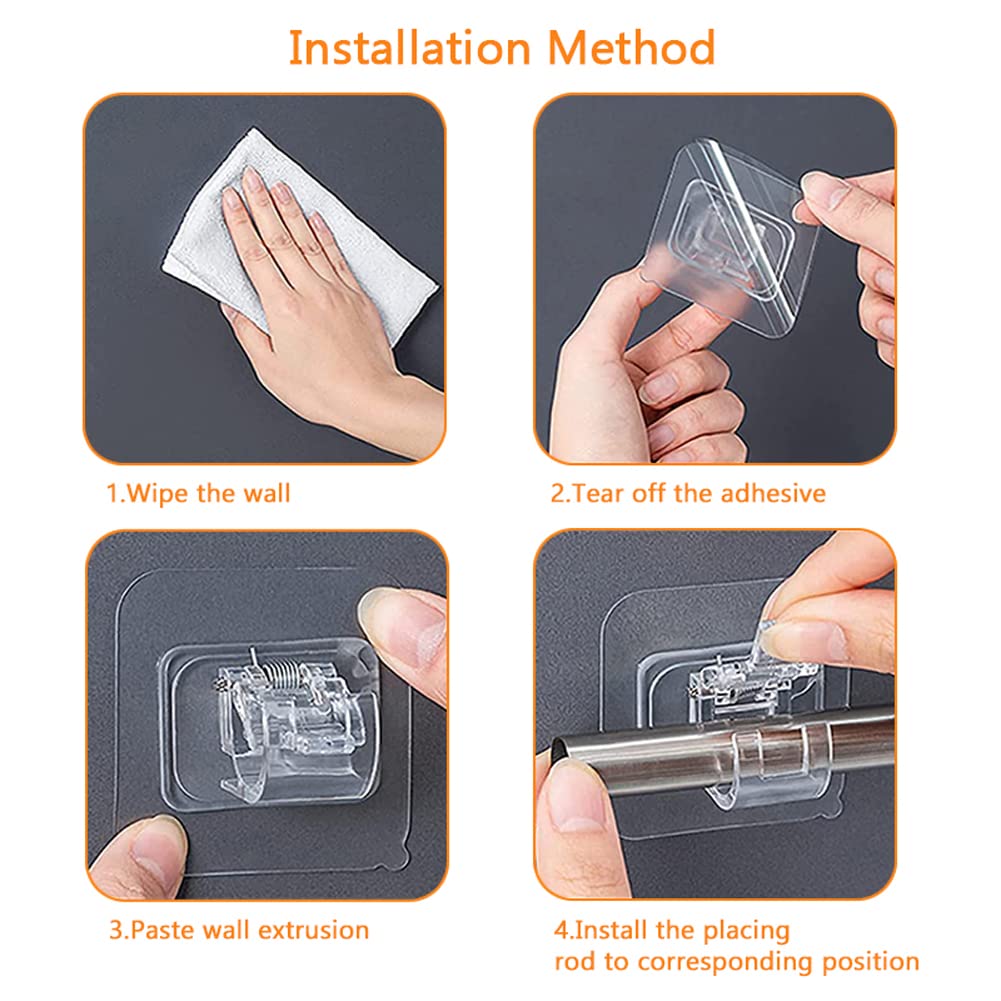 Installation Method

1.Wipe the wall

2.Tear off the adhesive

3.Paste wall extrusion

4.Install the placing rod to corresponding position