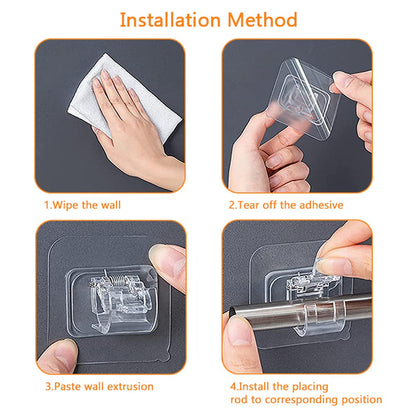 Installation Method

1.Wipe the wall

2.Tear off the adhesive

3.Paste wall extrusion

4.Install the placing rod to corresponding position