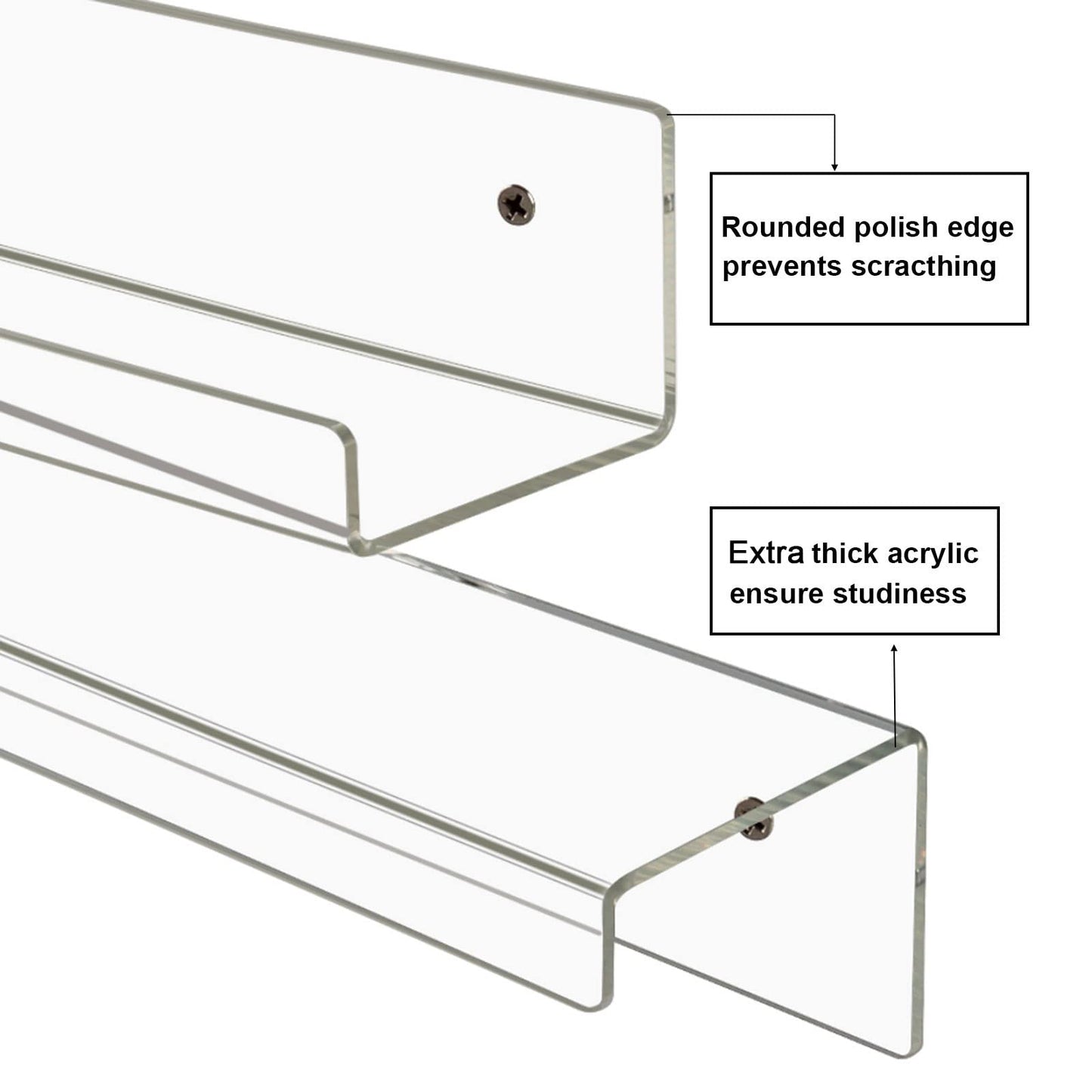 Rounded polish edge prevents scracthing

Extra thick acrylic ensure studiness