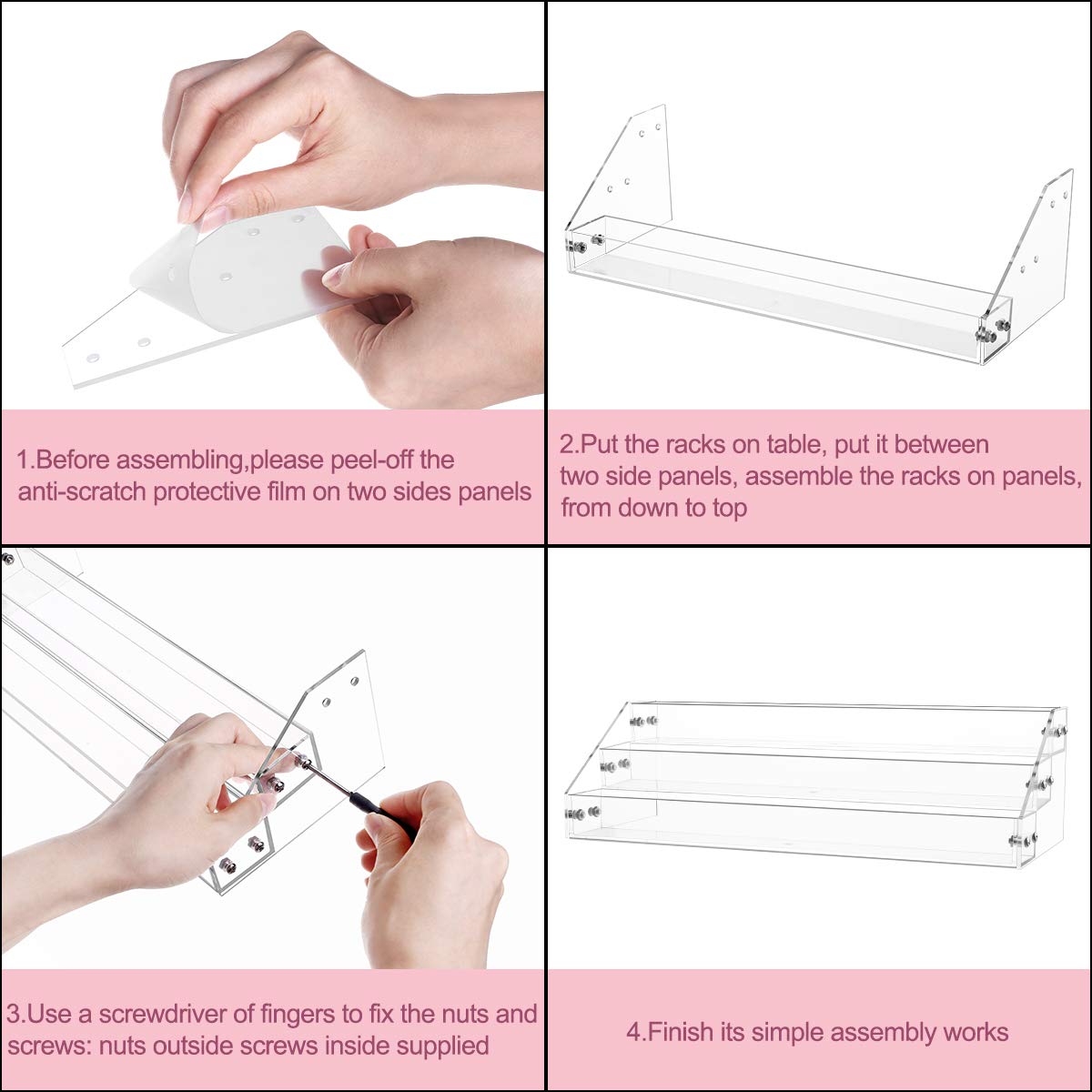 1.Before assembling,please peel-off the anti-scratch protective film on two sides panels

2.Put the racks on table, put it between two side panels, assemble the racks on panels, from down to top

3.Use a screwdriver of fingers to fix the nuts and screws: nuts outside screws inside supplied

4.Finish its simple assembly works