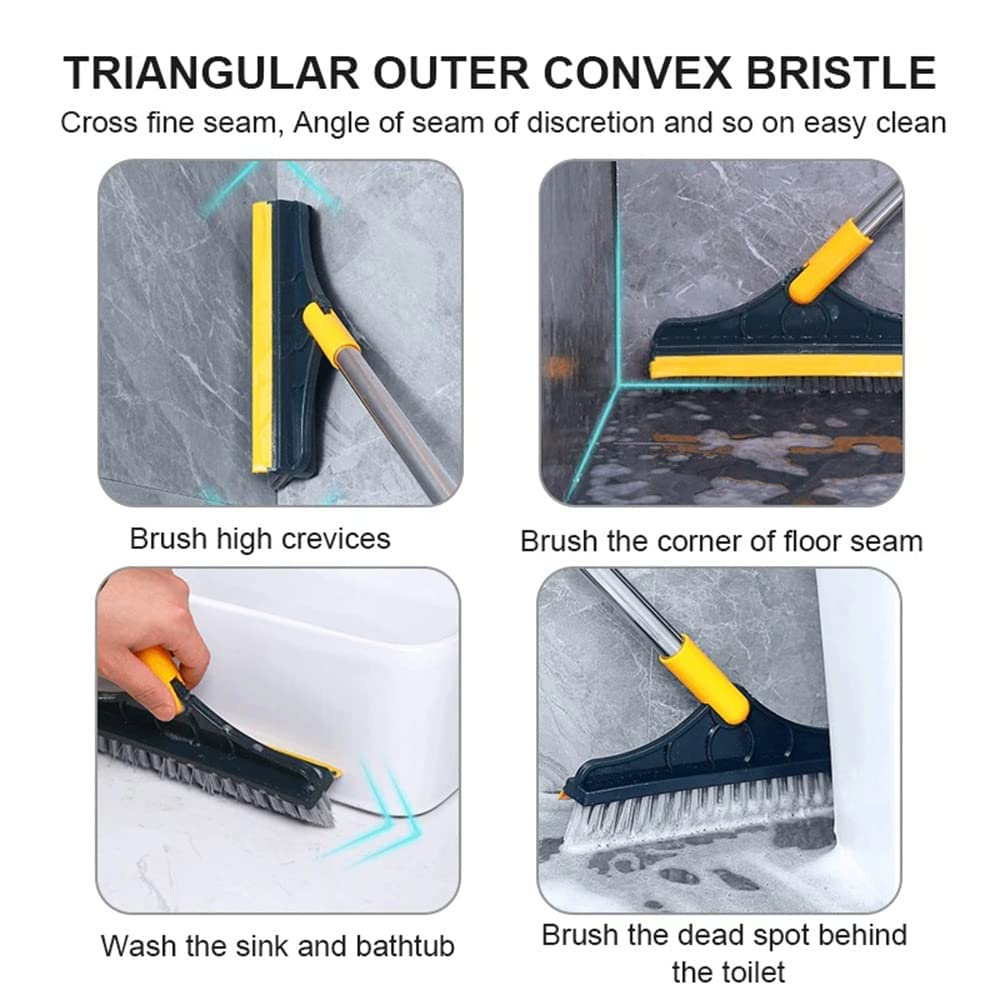 TRIANGULAR OUTER CONVEX BRISTLE

Cross fine seam, Angle of seam of discretion and so on easy clean

Brush high crevices

Brush the corner of floor seam

Wash the sink and bathtub

Brush the dead spot behind the toilet