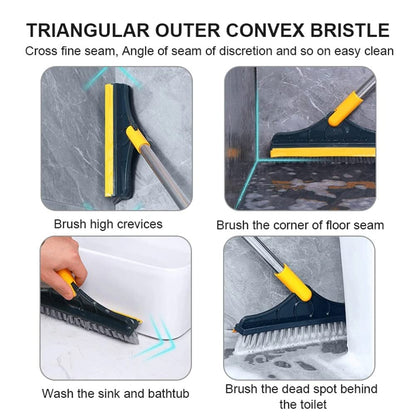 TRIANGULAR OUTER CONVEX BRISTLE

Cross fine seam, Angle of seam of discretion and so on easy clean

Brush high crevices

Brush the corner of floor seam

Wash the sink and bathtub

Brush the dead spot behind the toilet