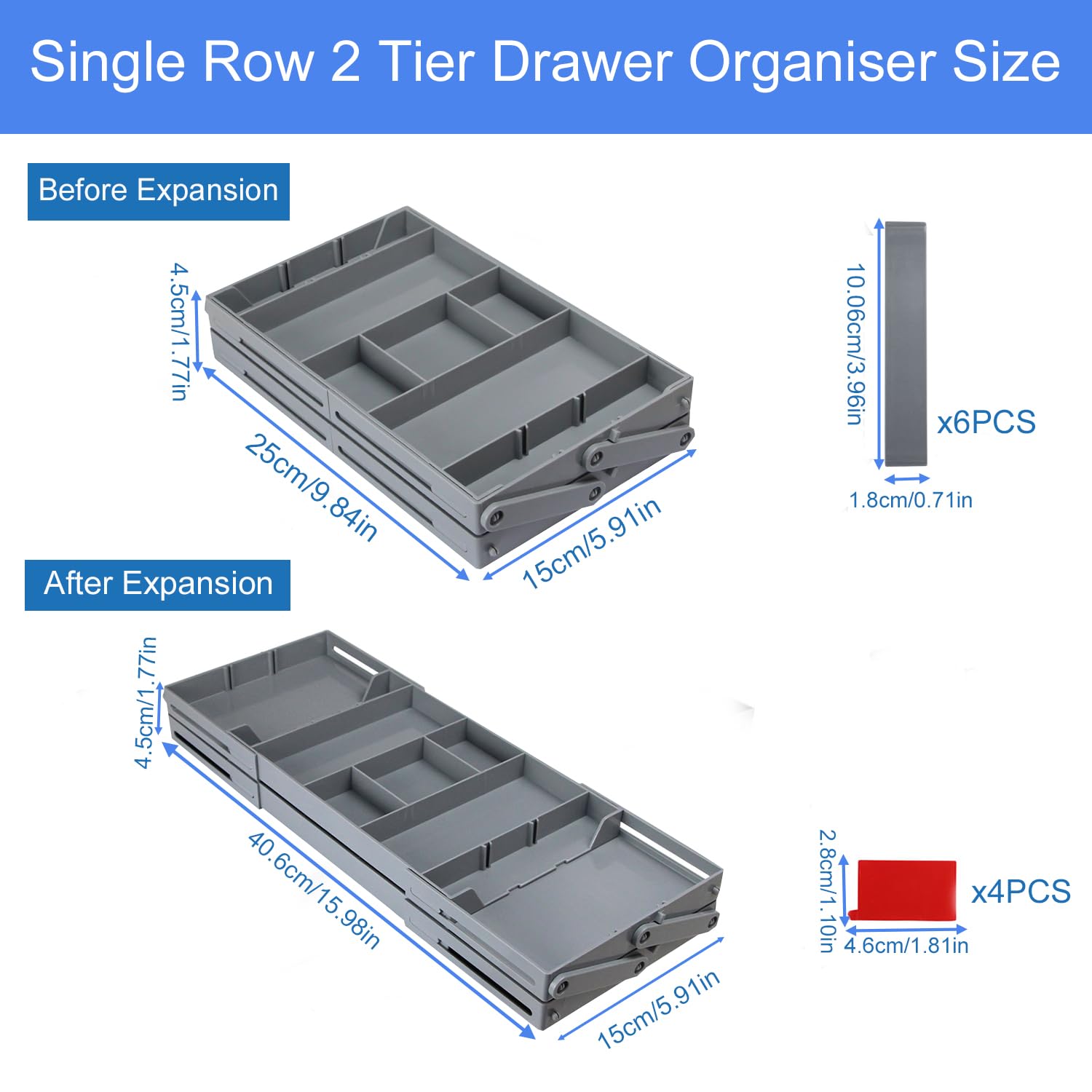 Single Row 2 Tier Drawer Organiser Size

Before Expansion

4.5cm/1.77in

25cm/9.84in

15cm/5.91in

10.06cm/3.96in

x6PCS

1.8cm/0.71in

After Expansion

4.5cm/1.77in

40.6cm/15.98in

15cm/5.91in

2.8cm/1.10in

x4PCS

4.6cm/1.81in