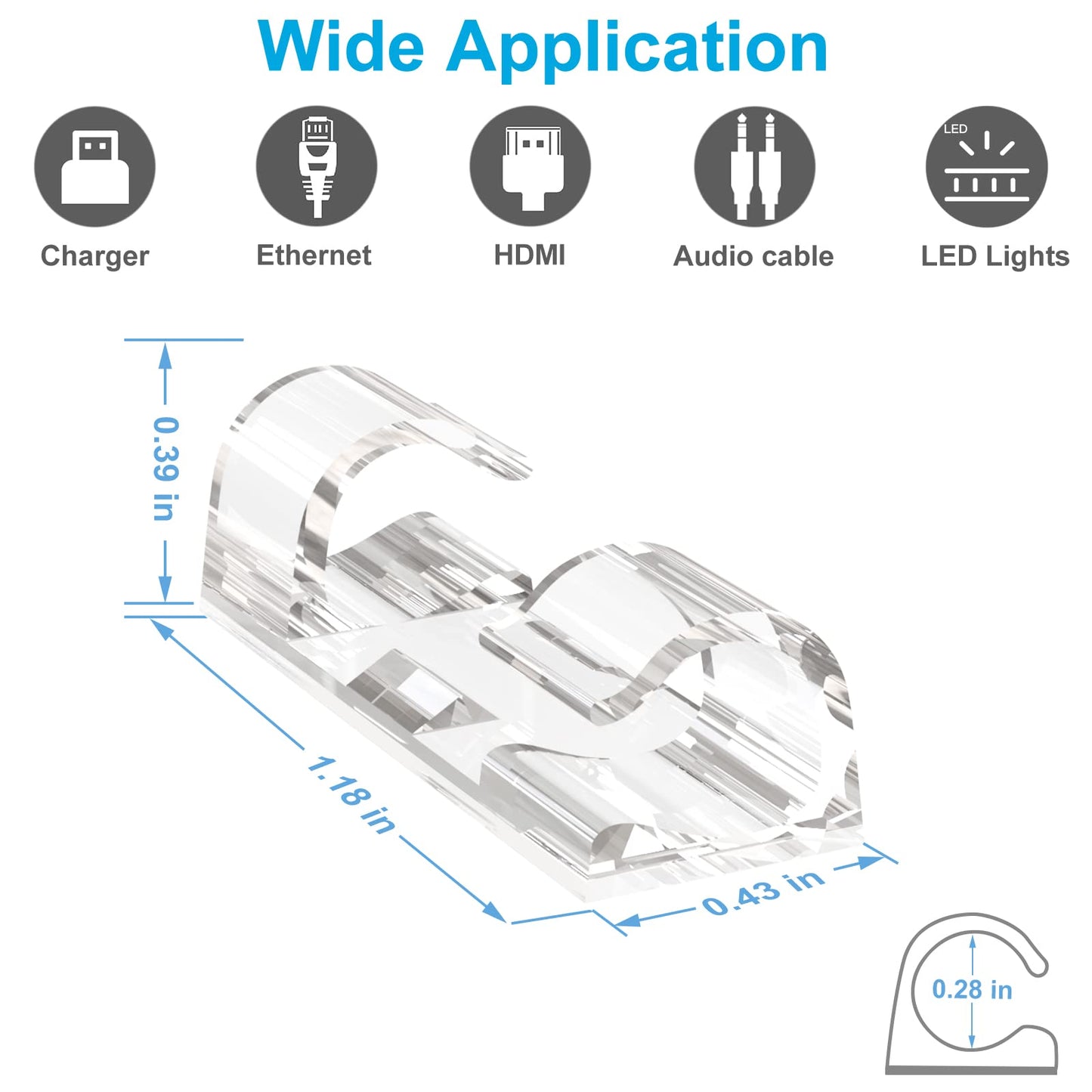 Wide Application

Charger

Ethernet

HDMI

Audio cable

LED

LED Lights

0.39 in

1.18 in

0.43 in

0.28 in