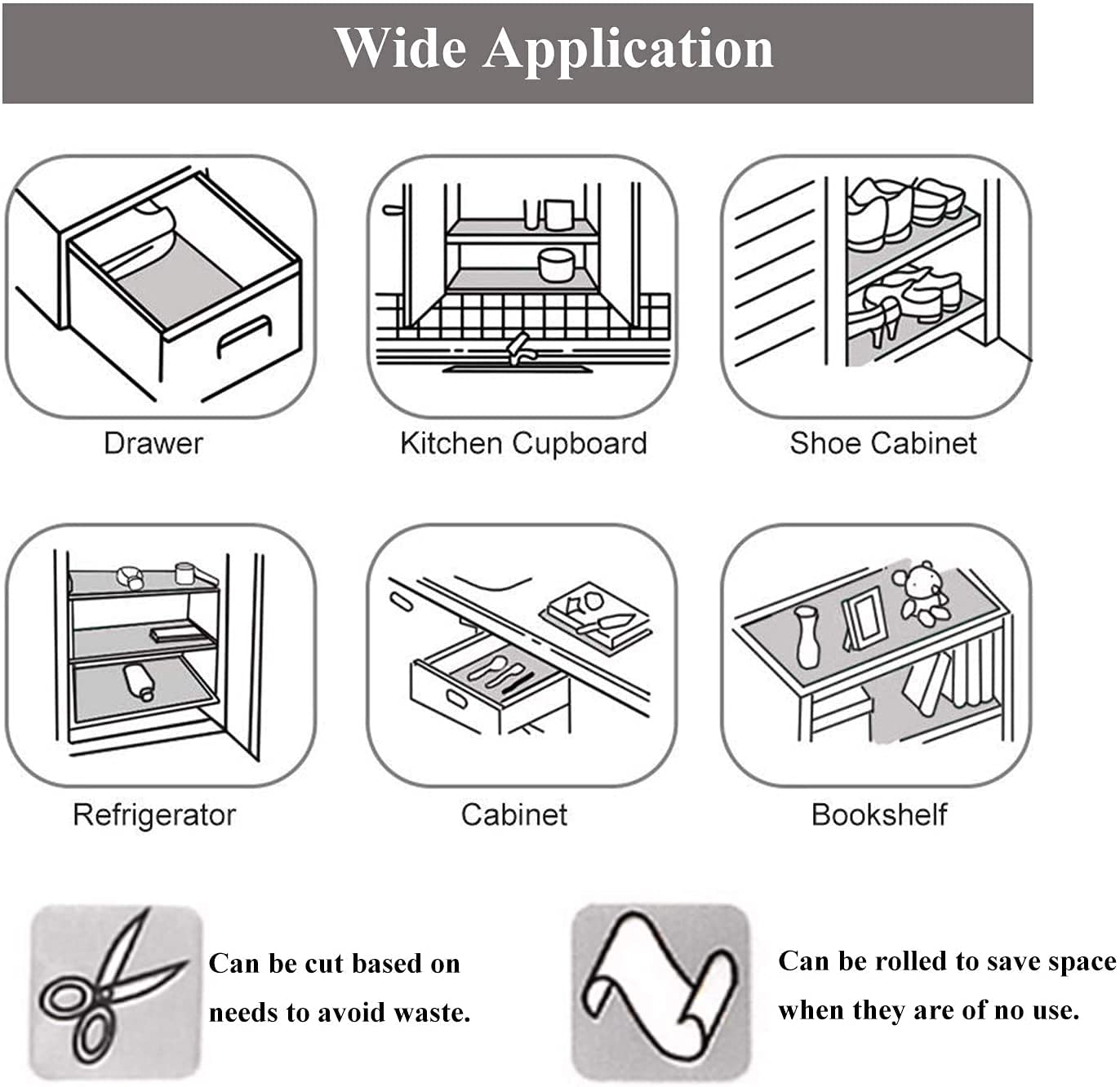 Wide Application

Drawer

Kitchen Cupboard

Shoe Cabinet

Refrigerator

Cabinet

Bookshelf

Can be cut based on needs to avoid waste.

Can be rolled to save space when they are of no use.