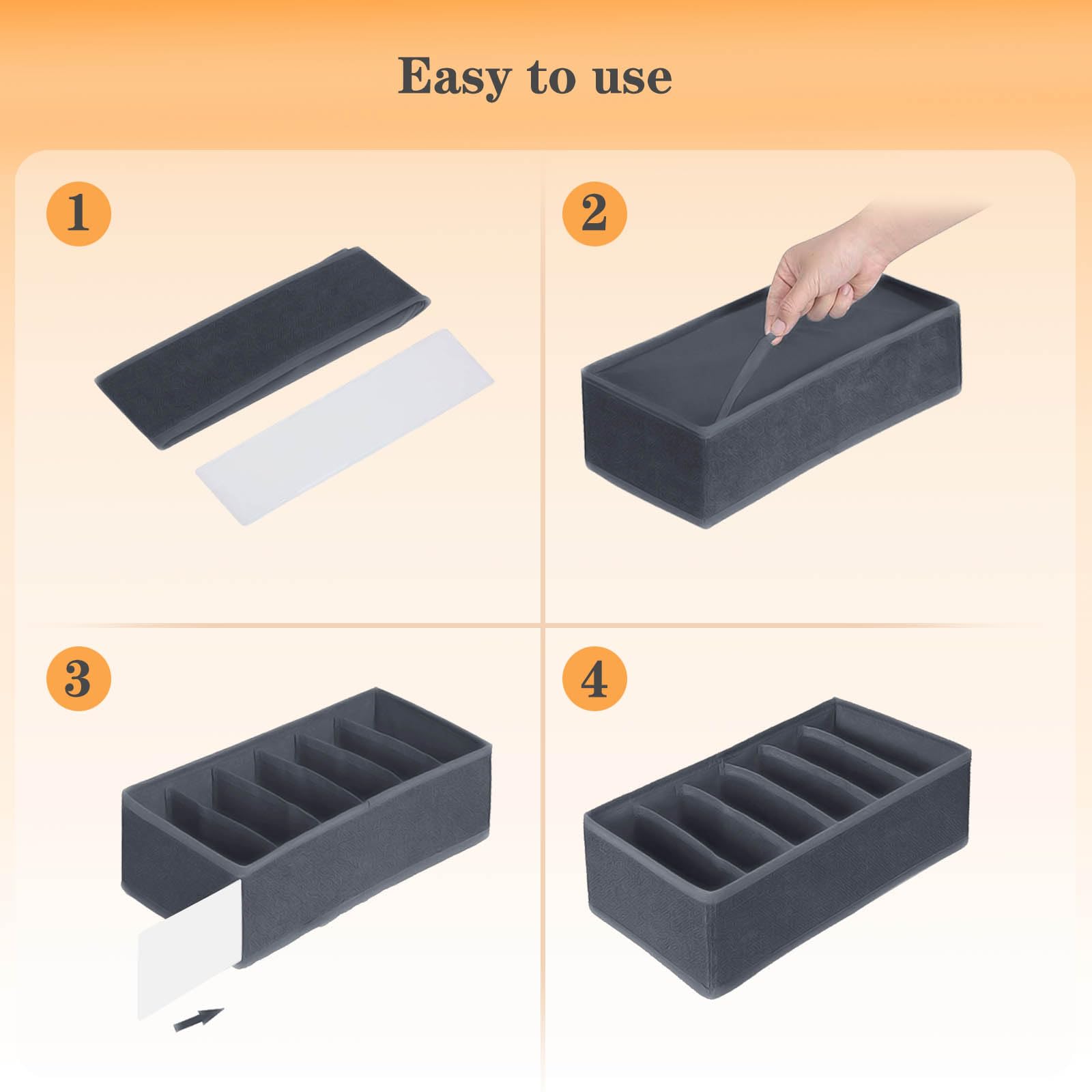 Easy to use

1

2

3

4