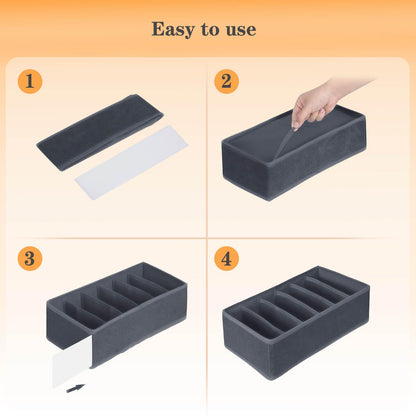 Easy to use

1

2

3

4