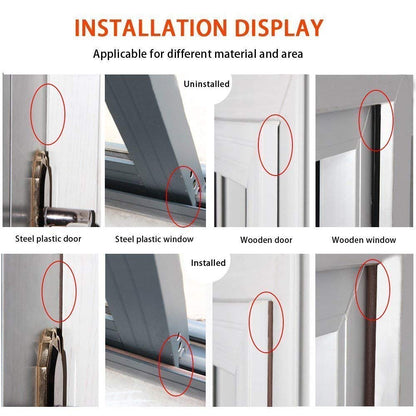 INSTALLATION DISPLAY

Applicable for different material and area

Uninstalled

Steel plastic door

Steel plastic window

Wooden door

Wooden window

Installed