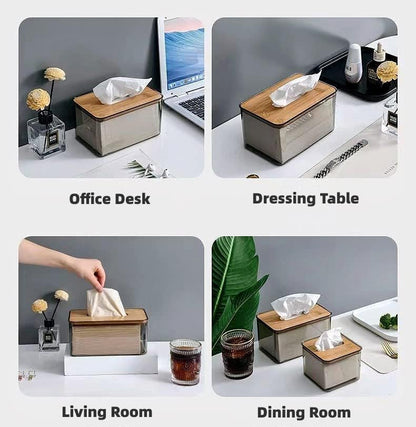 Office Desk

Dressing Table

Living Room

Dining Room