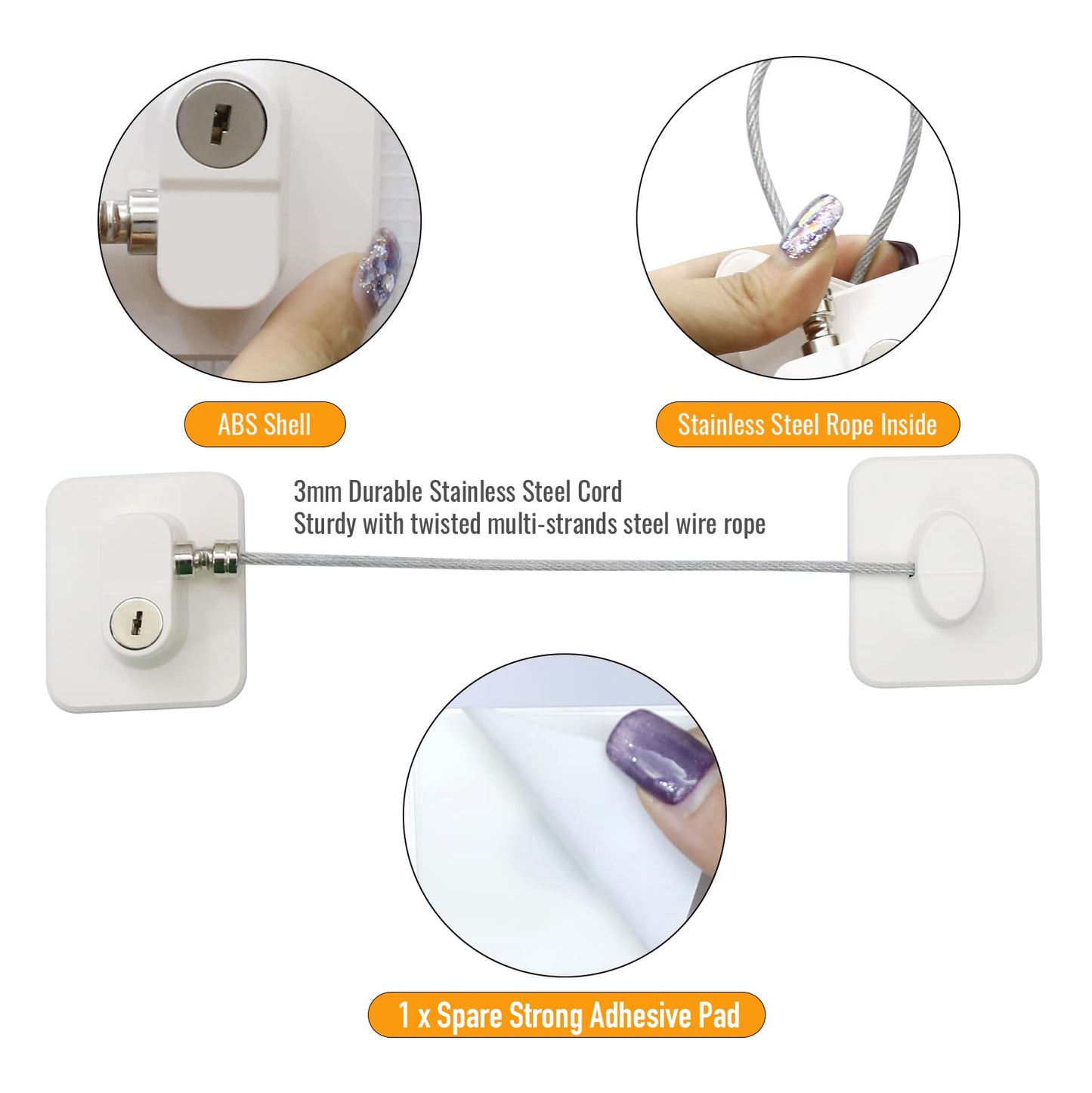 ABS Shell

Stainless Steel Rope Inside

3mm Durable Stainless Steel Cord
Sturdy with twisted multi-strands steel wire rope

1 x Spare Strong Adhesive Pad