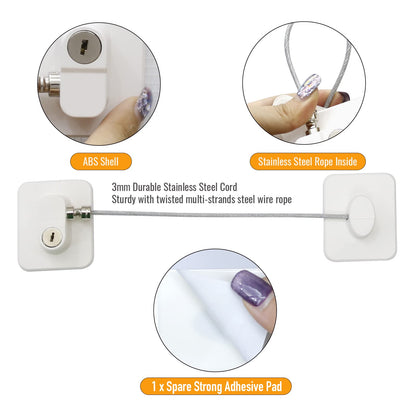 ABS Shell

Stainless Steel Rope Inside

3mm Durable Stainless Steel Cord
Sturdy with twisted multi-strands steel wire rope

1 x Spare Strong Adhesive Pad