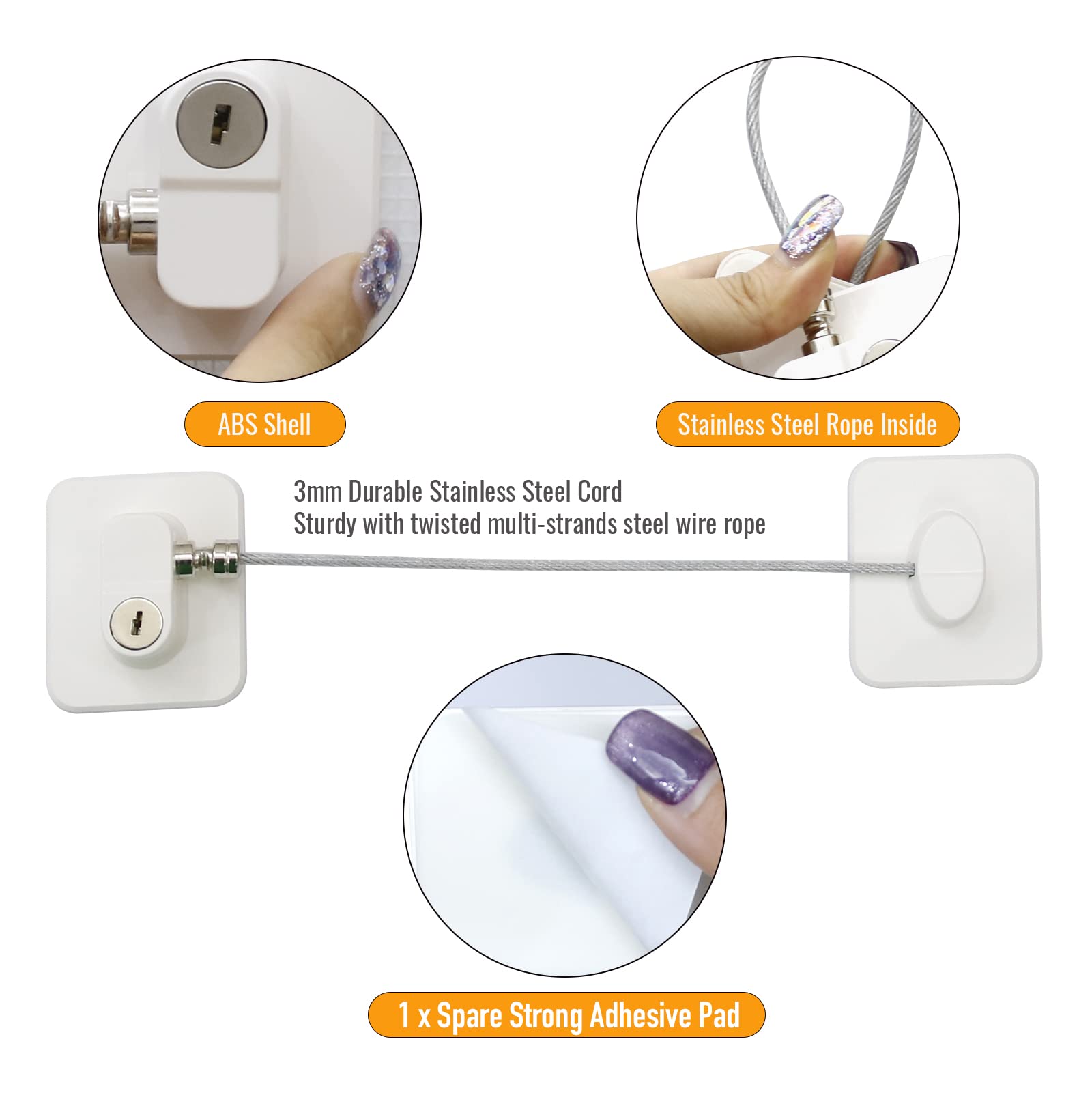 ABS Shell

Stainless Steel Rope Inside

3mm Durable Stainless Steel Cord
Sturdy with twisted multi-strands steel wire rope

1 x Spare Strong Adhesive Pad