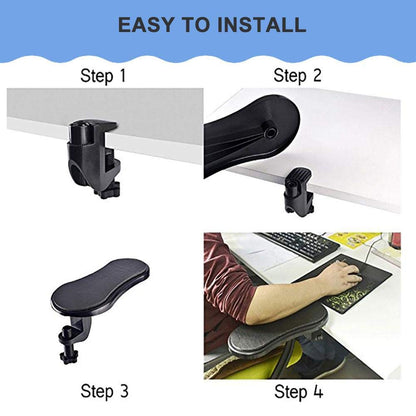 EASY TO INSTALL

Step 1

Step 2

Step 3

Step 4