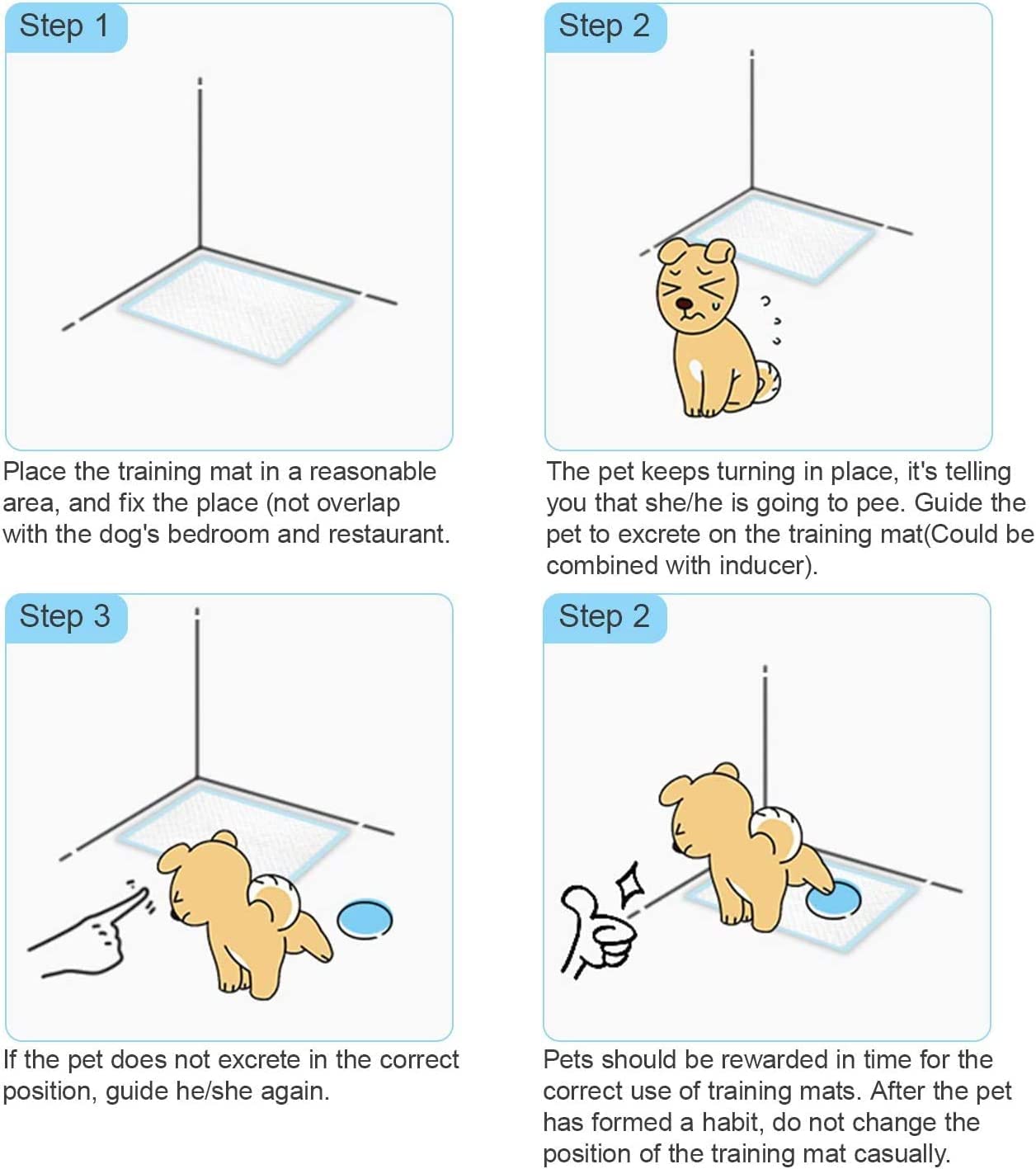 Step 1

Place the training mat in a reasonable area, and fix the place (not overlap with the dog's bedroom and restaurant.

Step 2

The pet keeps turning in place, it's telling you that she/he is going to pee. Guide the pet to excrete on the training mat(Could be combined with inducer).

Step 3

If the pet does not excrete in the correct position, guide he/she again.

Step 2

Pets should be rewarded in time for the correct use of training mats. After the pet has formed a habit, do not change the position of the training mat casually.