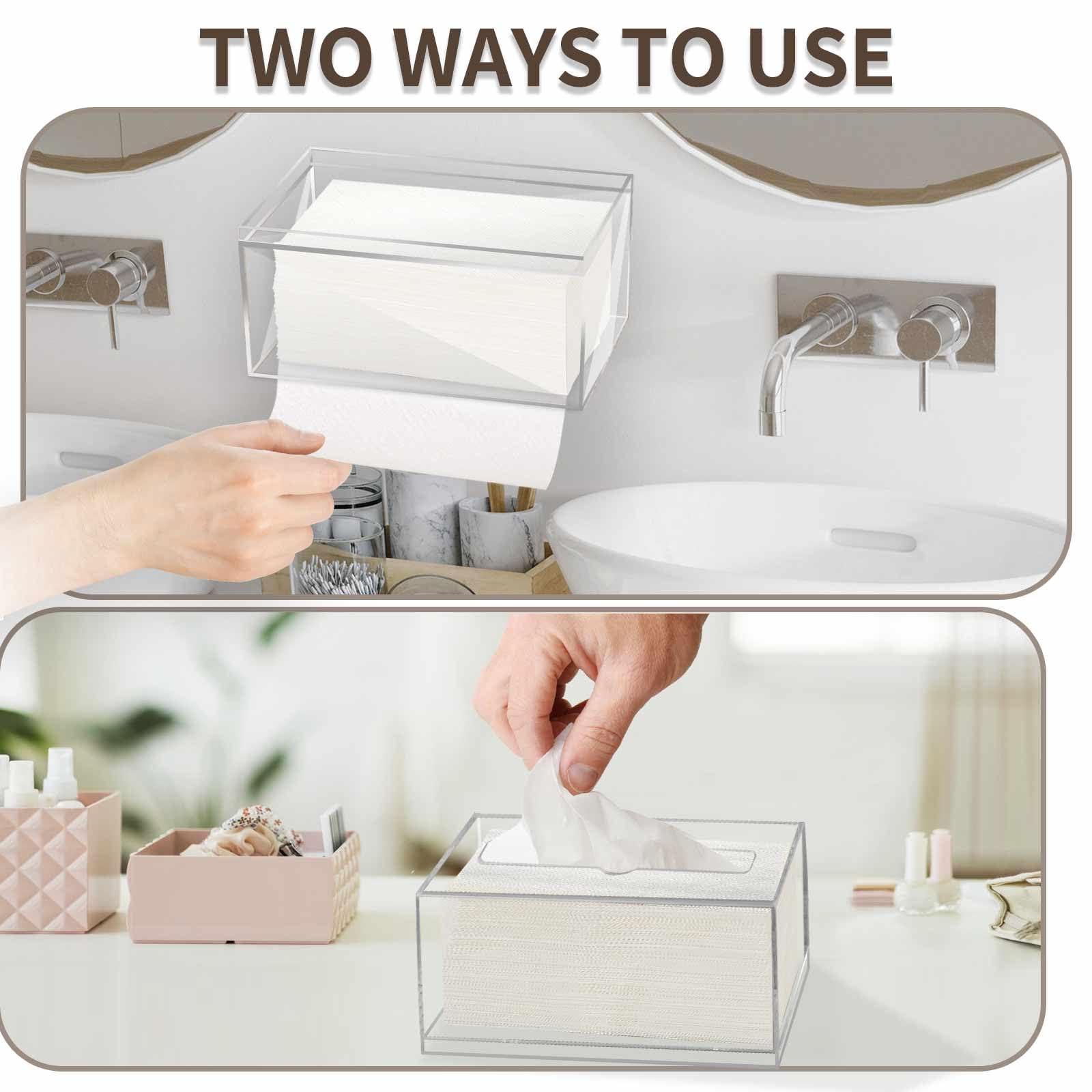 TWO WAYS TO USE