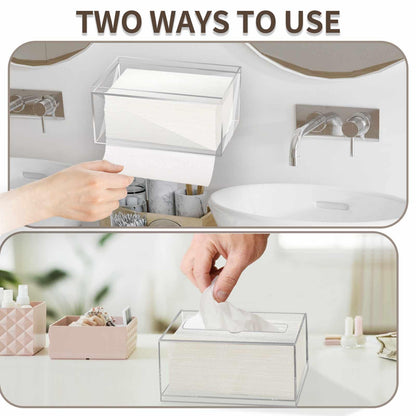 TWO WAYS TO USE