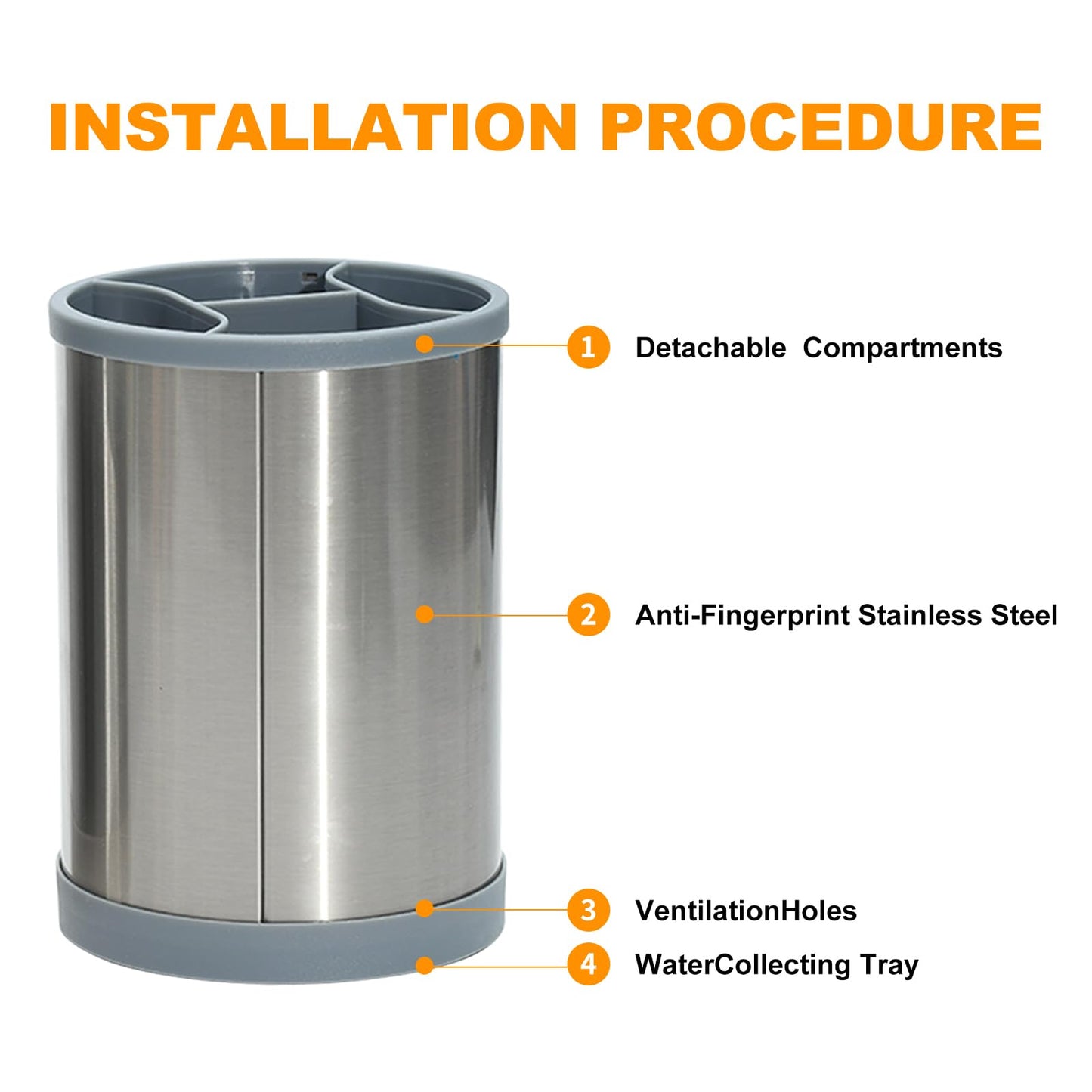 INSTALLATION PROCEDURE

1 Detachable Compartments

2 Anti-Fingerprint Stainless Steel

3 VentilationHoles

4 WaterCollecting Tray