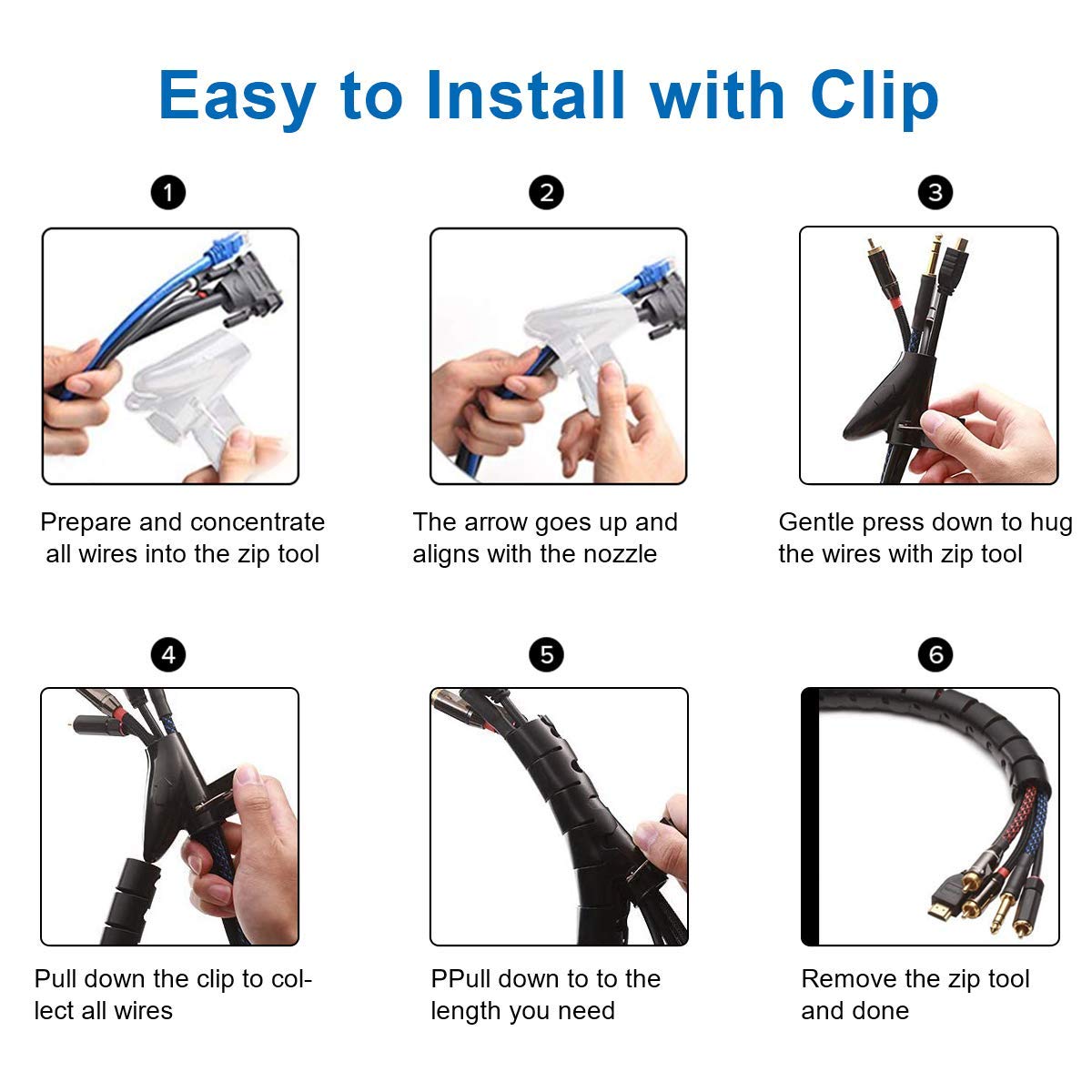 Easy to Install with Clip

1

Prepare and concentrate all wires into the zip tool

2

The arrow goes up and aligns with the nozzle

3

Gentle press down to hug the wires with zip tool

4

Pull down the clip to collect all wires

5

PPull down to to the length you need

6

Remove the zip tool and done